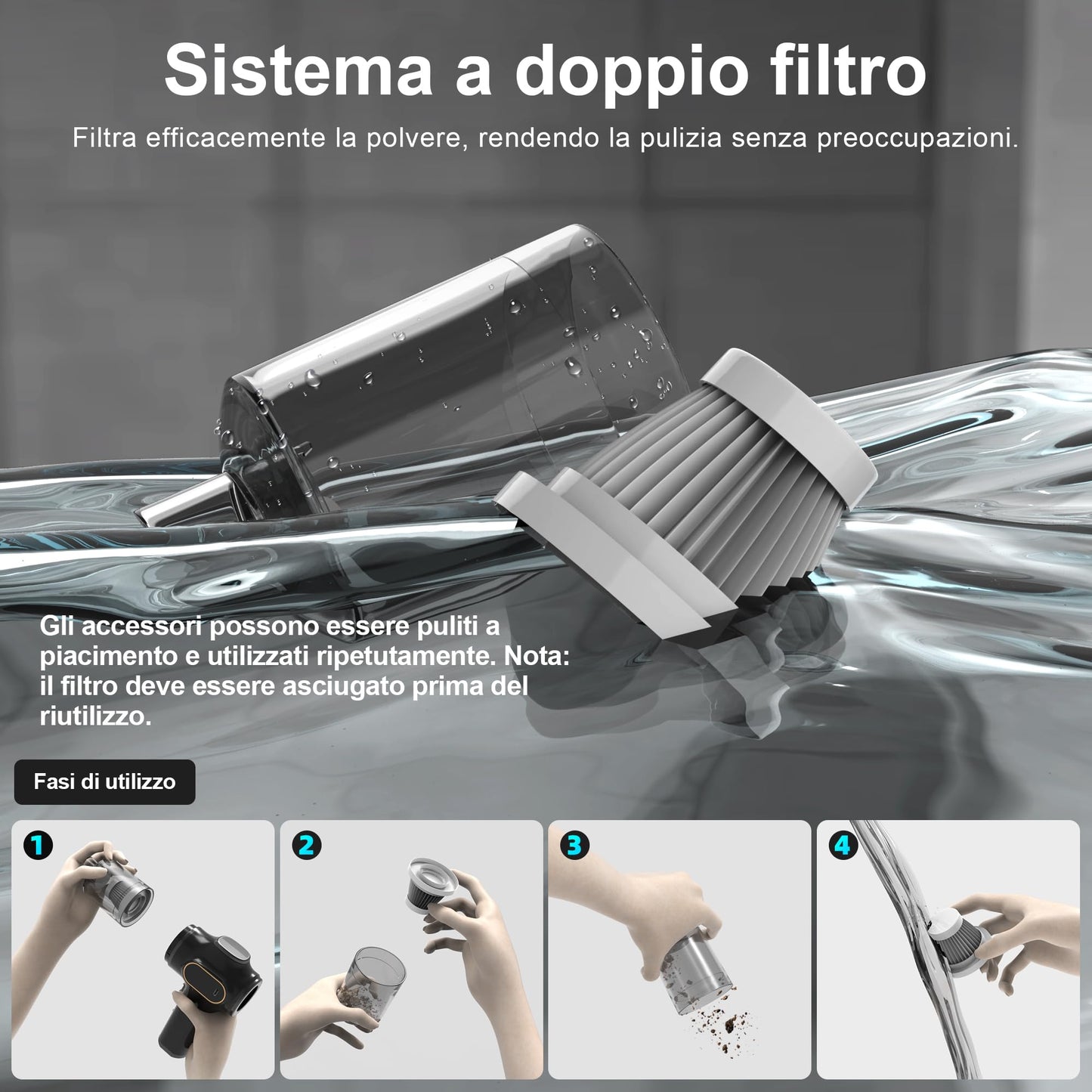 Sistema a doppio filtro

Filtra efficacemente la polvere, rendendo la pulizia senza preoccupazioni.

Gli accessori possono essere puliti a piacimento e utilizzati ripetutamente. Nota: il filtro deve essere asciugato prima del riutilizzo.

Fasi di utilizzo

1

2

3

4