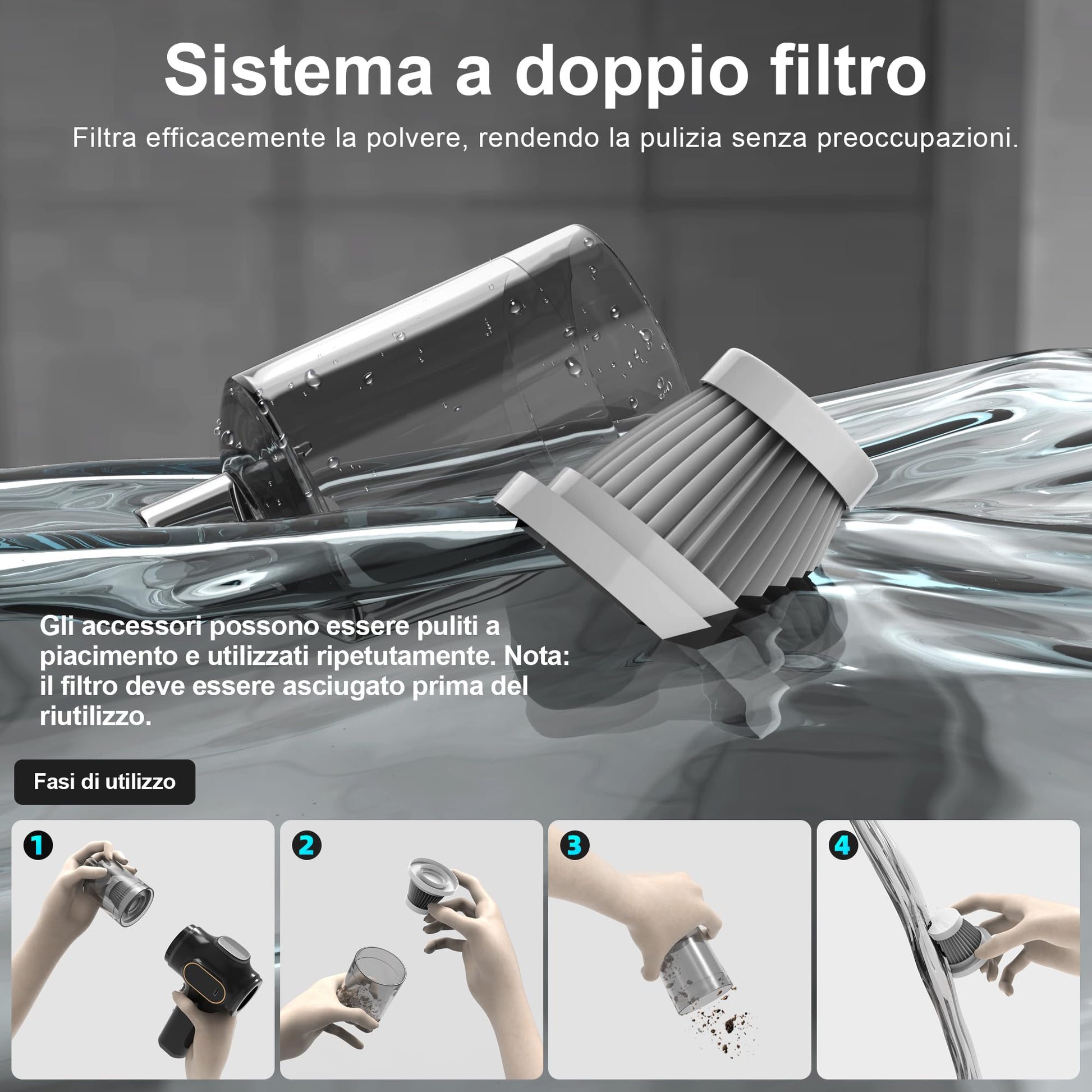 Sistema a doppio filtro

Filtra efficacemente la polvere, rendendo la pulizia senza preoccupazioni.

Gli accessori possono essere puliti a piacimento e utilizzati ripetutamente. Nota: il filtro deve essere asciugato prima del riutilizzo.

Fasi di utilizzo

1

2

3

4