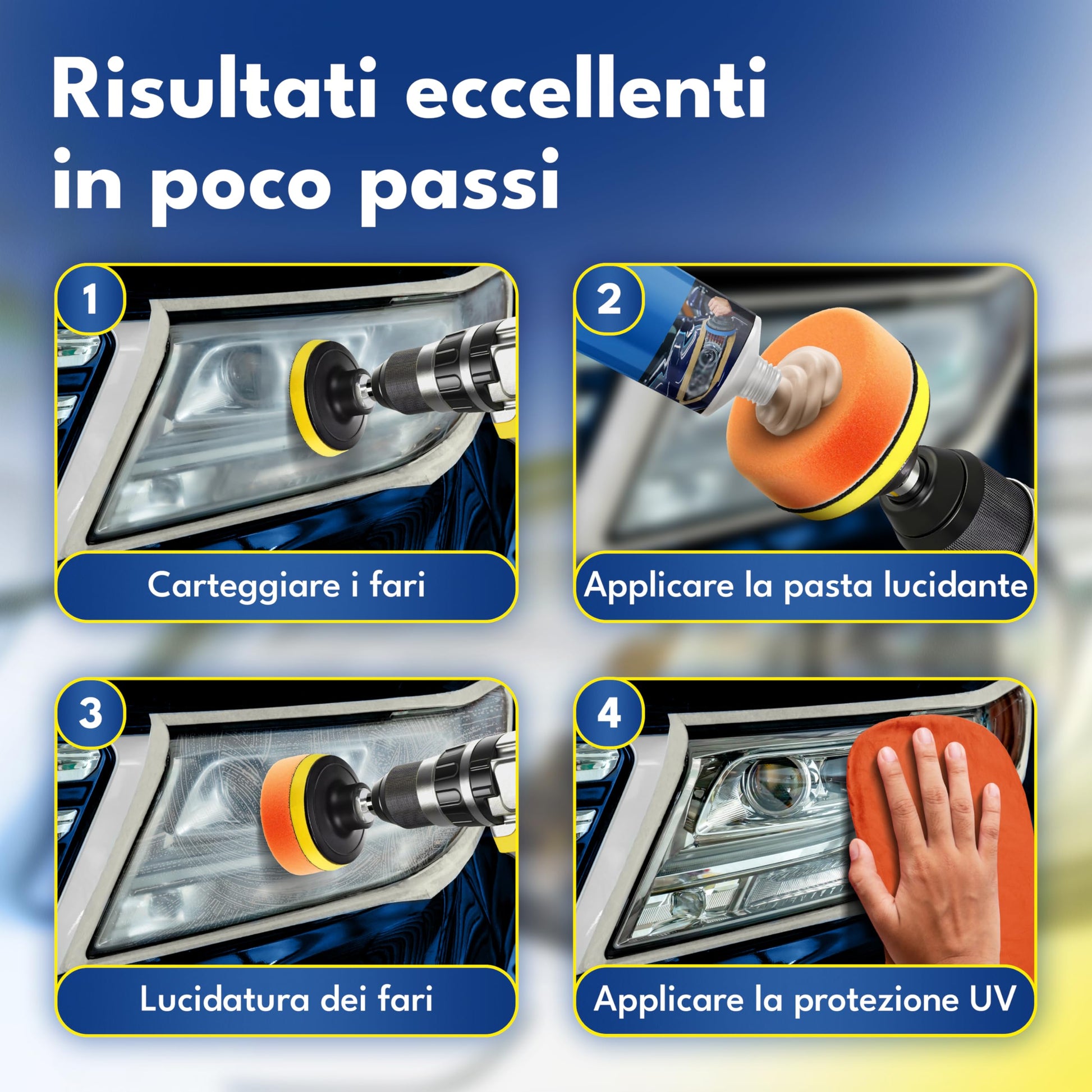 Risultati eccellenti in poco passi

1

Carteggiare i fari

2

Applicare la pasta lucidante

3

Lucidatura dei fari

4

Applicare la protezione UV